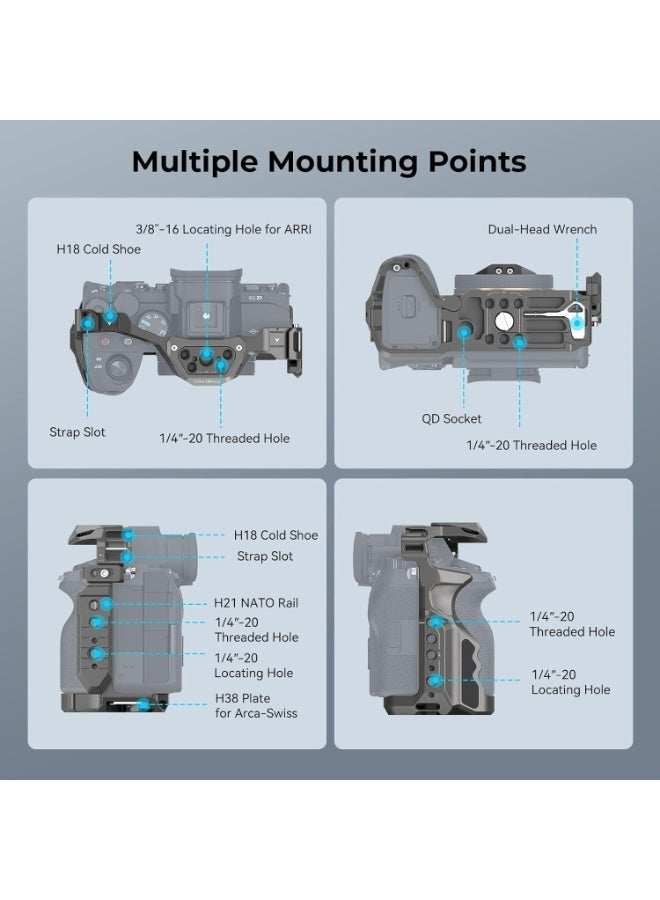 Multiple Mounting Points

3/8"-16 Locating Hole for ARRI
H18 Cold Shoe
Strap Slot
1/4"-20 Threaded Hole

Dual-Head Wrench
QD Socket
1/4"-20 Threaded Hole

H18 Cold Shoe
Strap Slot
H21 NATO Rail
1/4"-20 Threaded Hole
1/4"-20 Locating Hole
H38 Plate for Arca-Swiss

1/4"-20 Threaded Hole
1/4"-20 Locating Hole